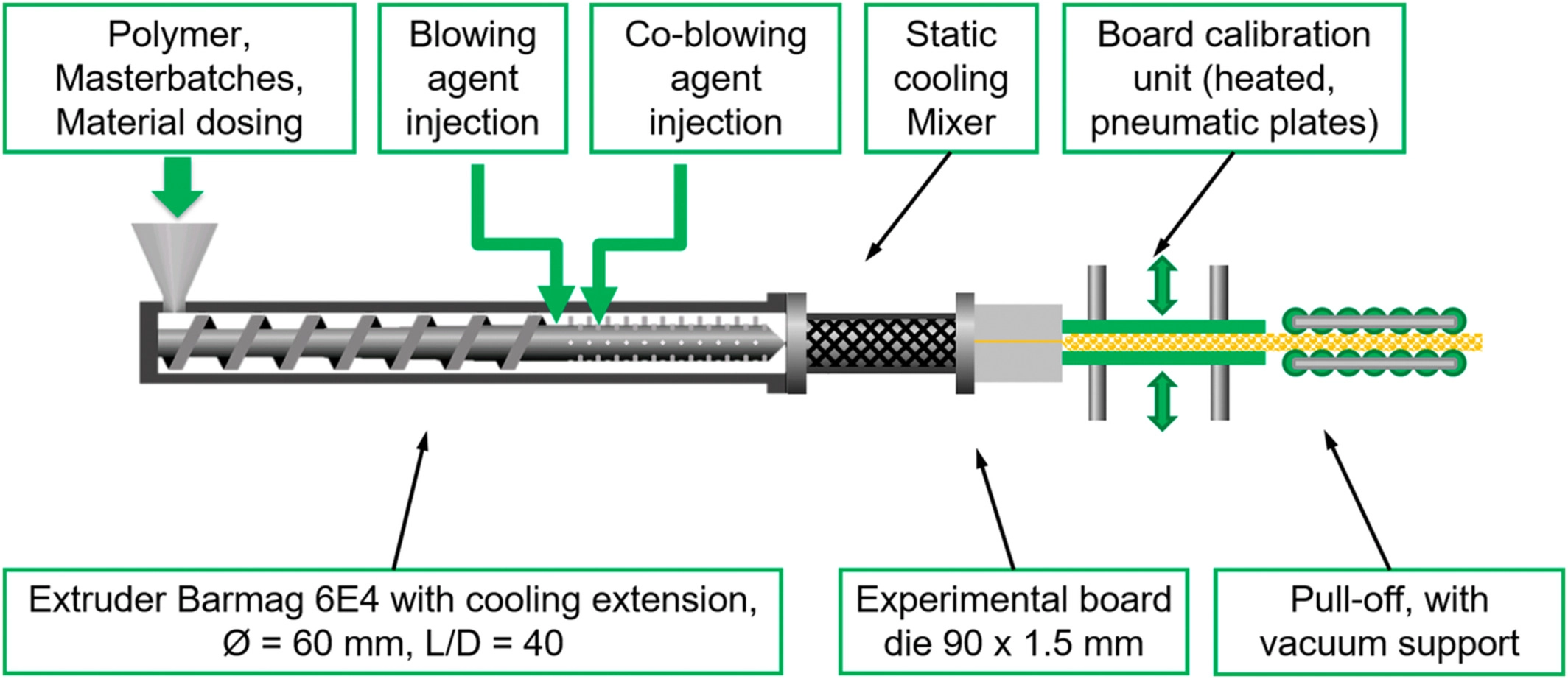 Polymer, Masterbatches, Material dosing

Blowing agent injection

Co-blowing agent injection

Static cooling Mixer

Board calibration unit (heated, pneumatic plates)

Extruder Barmag 6E4 with cooling extension, Ø = 60 mm, L/D = 40

Experimental board die 90 x 1.5 mm

Pull-off, with vacuum support